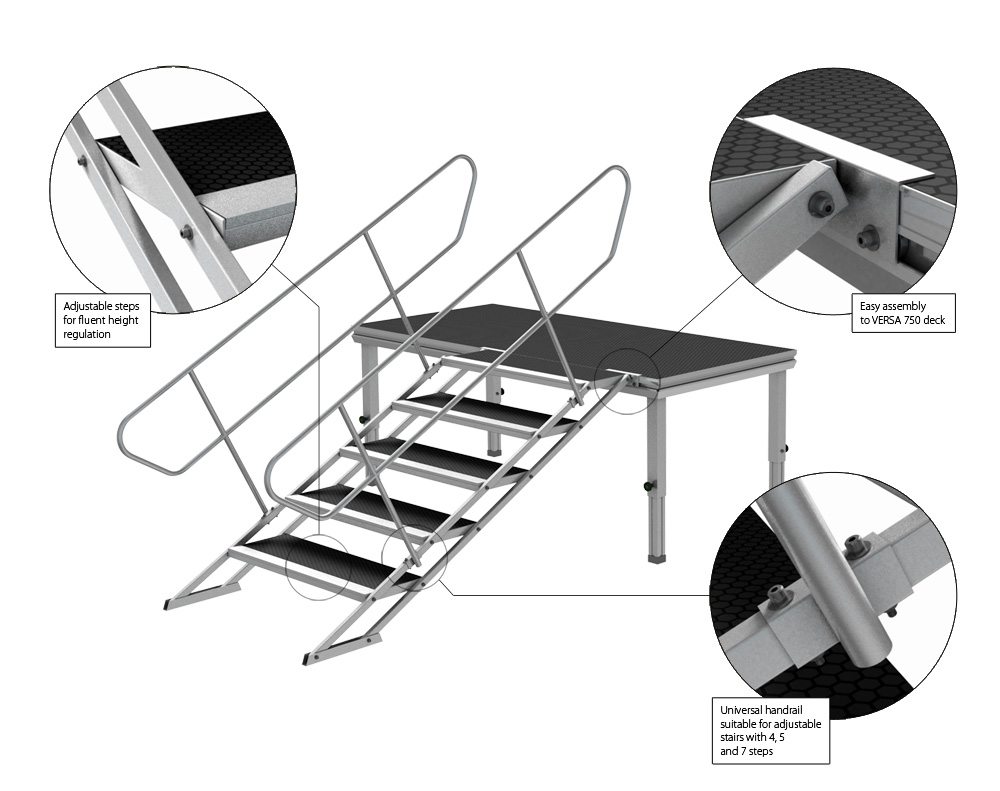 Adjustable steps for fluent height regulation

Easy assembly to VERSA 750 deck

Universal handrail suitable for adjustable stairs with 4, 5 and 7 steps